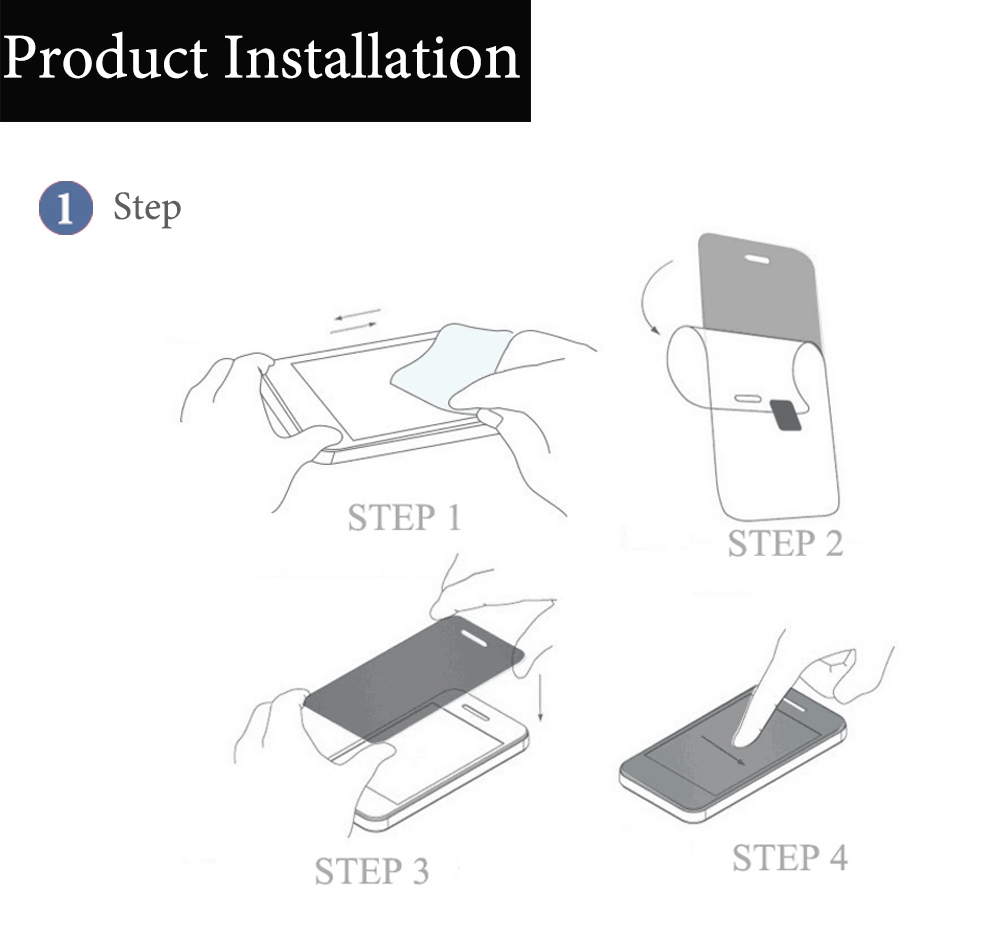 Product Installation

1 Step

STEP 1

STEP 2

STEP 3

STEP 4